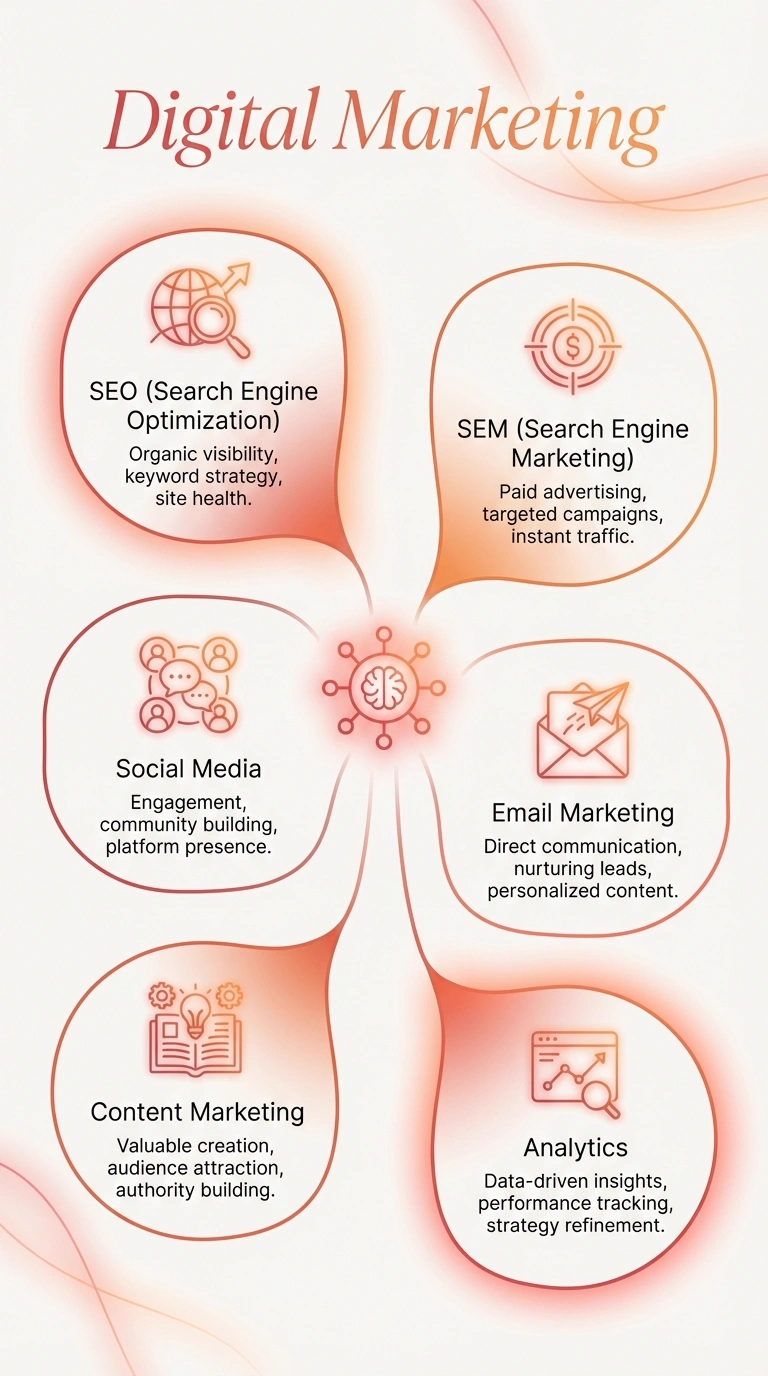 Digital Marketing

SEO (Search Engine Optimization)
Organic visibility, keyword strategy, site health.

SEM (Search Engine Marketing)
Paid advertising, targeted campaigns, instant traffic.

Social Media
Engagement, community building, platform presence.

Email Marketing
Direct communication, nurturing leads, personalized content.

Content Marketing
Valuable creation, audience attraction, authority building.

Analytics
Data-driven insights, performance tracking, strategy refinement.