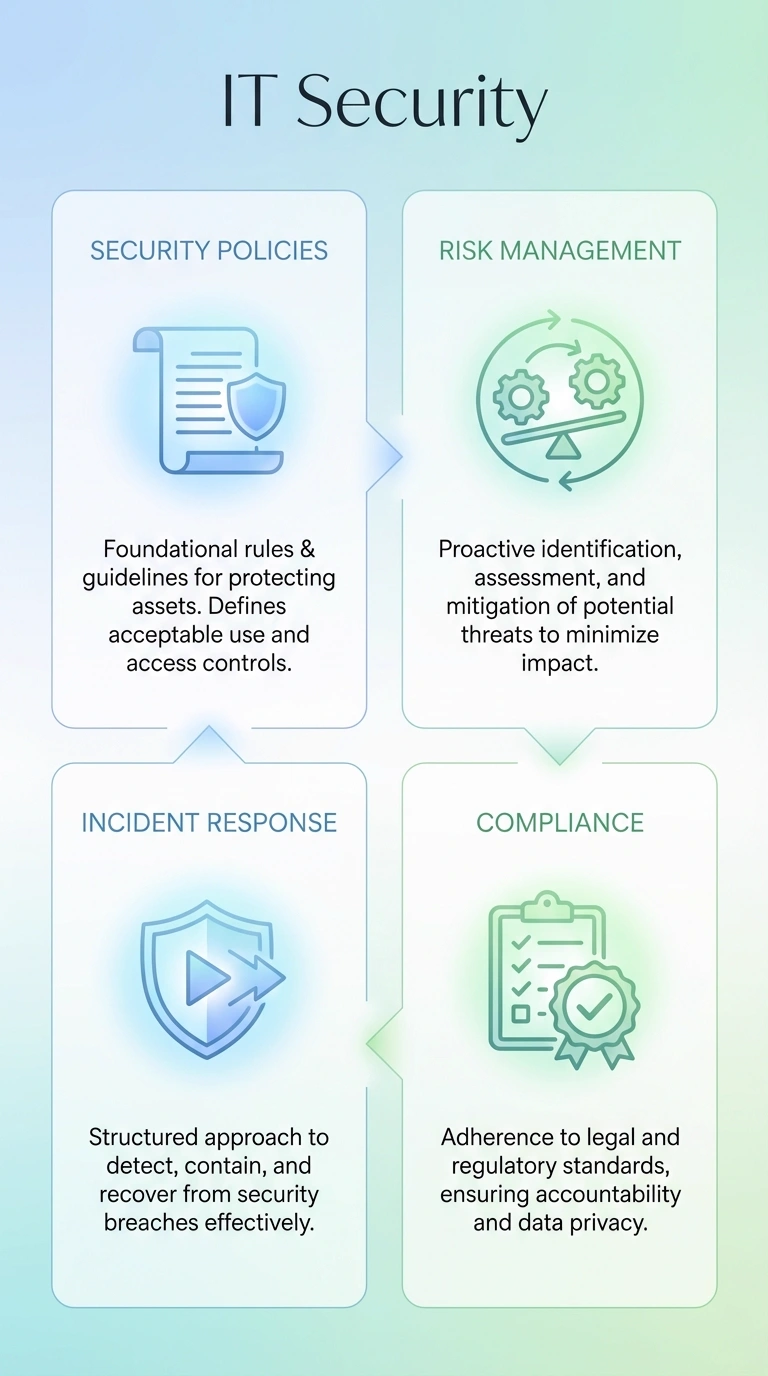 IT Security

SECURITY POLICIES

Foundational rules & guidelines for protecting assets. Defines acceptable use and access controls.

RISK MANAGEMENT

Proactive identification, assessment, and mitigation of potential threats to minimize impact.

INCIDENT RESPONSE

Structured approach to detect, contain, and recover from security breaches effectively.

COMPLIANCE

Adherence to legal and regulatory standards, ensuring accountability and data privacy.