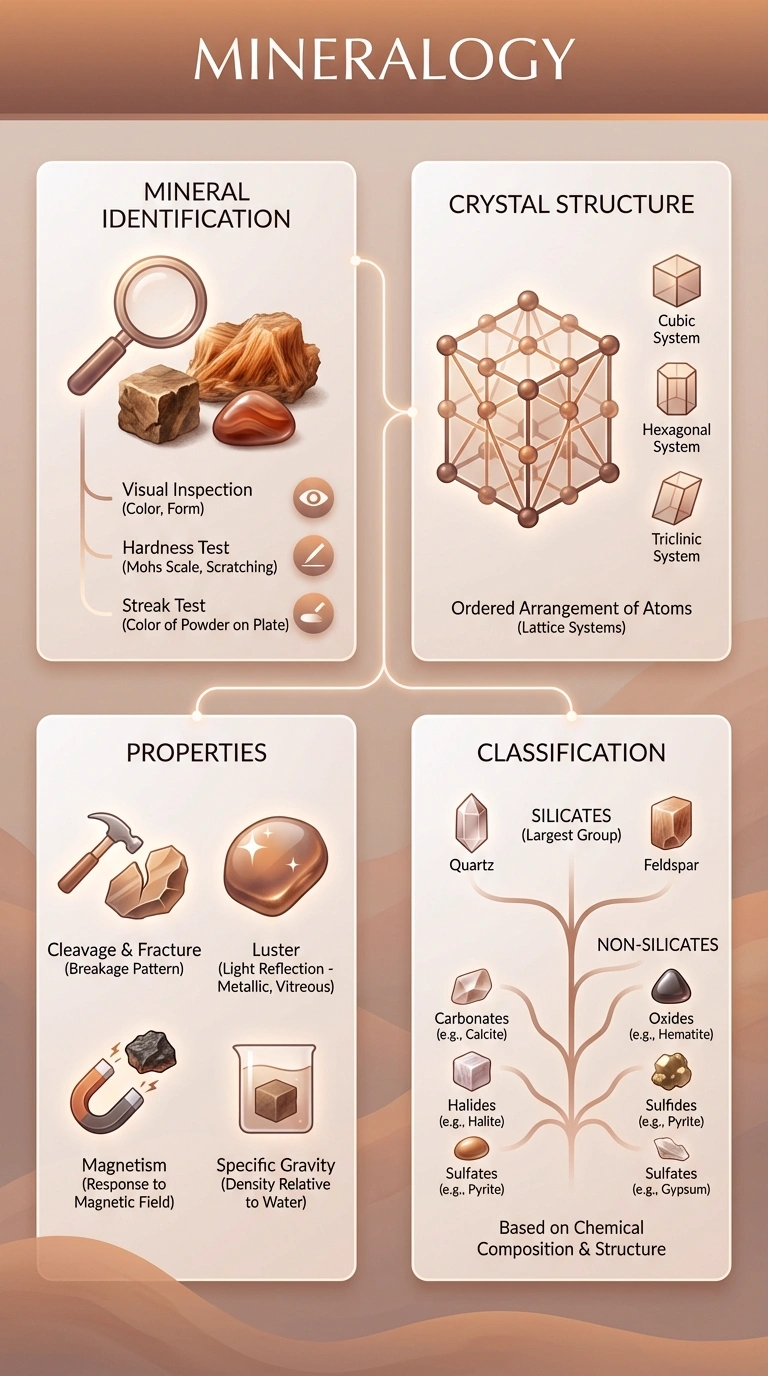 MINERALOGY

MINERAL IDENTIFICATION

Visual Inspection
(Color, Form)

Hardness Test
(Mohs Scale, Scratching)

Streak Test
(Color of Powder on Plate)

CRYSTAL STRUCTURE

Cubic System

Hexagonal System

Triclinic System

Ordered Arrangement of Atoms
(Lattice Systems)

PROPERTIES

Cleavage & Fracture
(Breakage Pattern)

Luster
(Light Reflection - Metallic, Vitreous)

Magnetism
(Response to Magnetic Field)

Specific Gravity
(Density Relative to Water)

CLASSIFICATION

SILICATES
(Largest Group)

Quartz

Feldspar

NON-SILICATES

Carbonates
(e.g., Calcite)

Oxides
(e.g., Hematite)

Halides
(e.g., Halite)

Sulfides
(e.g., Pyrite)

Sulfates
(e.g., Pyrite)

Sulfates
(e.g., Gypsum)

Based on Chemical Composition & Structure