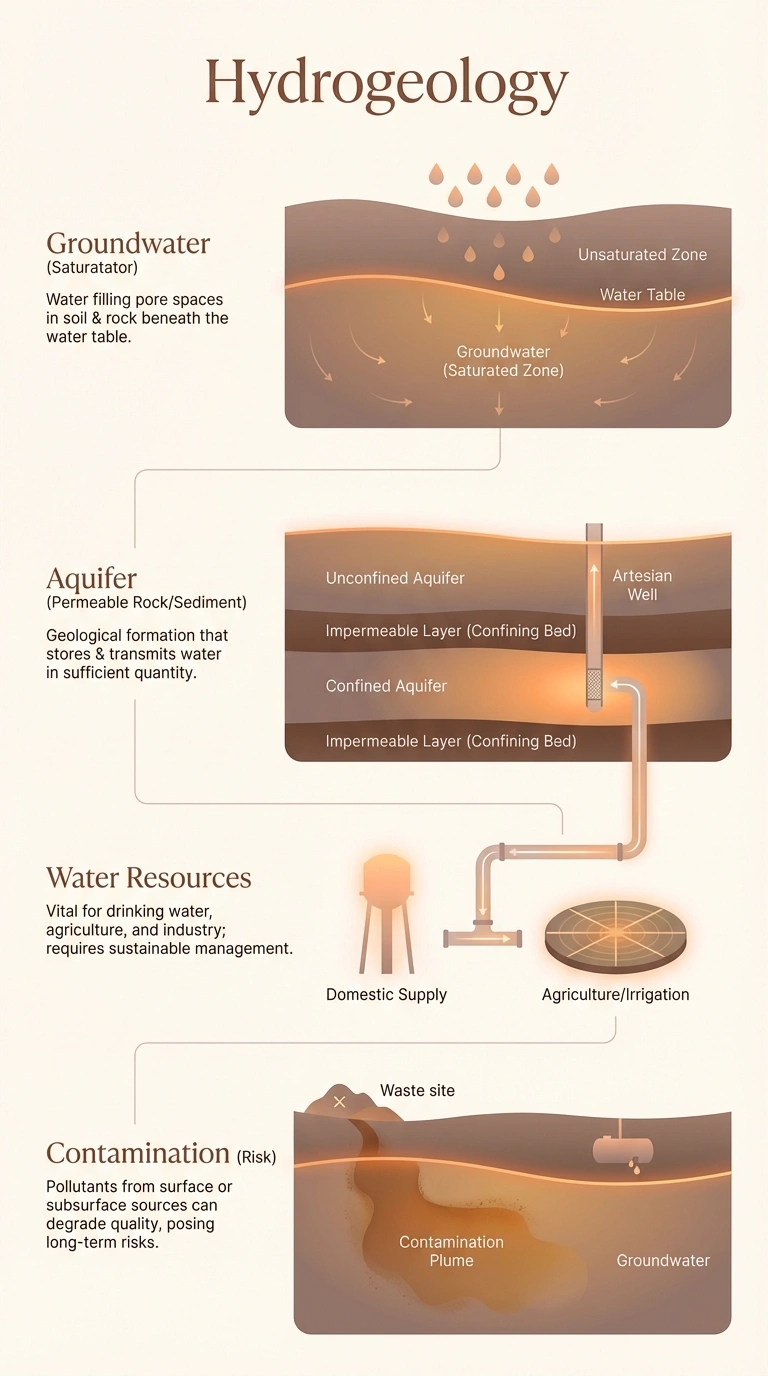 Hydrogeology

Groundwater
(Saturatator)
Water filling pore spaces in soil & rock beneath the water table.

Unsaturated Zone
Water Table
Groundwater (Saturated Zone)

Aquifer
(Permeable Rock/Sediment)
Geological formation that stores & transmits water in sufficient quantity.

Unconfined Aquifer
Artesian Well
Impermeable Layer (Confining Bed)
Confined Aquifer
Impermeable Layer (Confining Bed)

Water Resources
Vital for drinking water, agriculture, and industry; requires sustainable management.

Domestic Supply
Agriculture/Irrigation

Contamination (Risk)
Pollutants from surface or subsurface sources can degrade quality, posing long-term risks.

Waste site
Contamination Plume
Groundwater