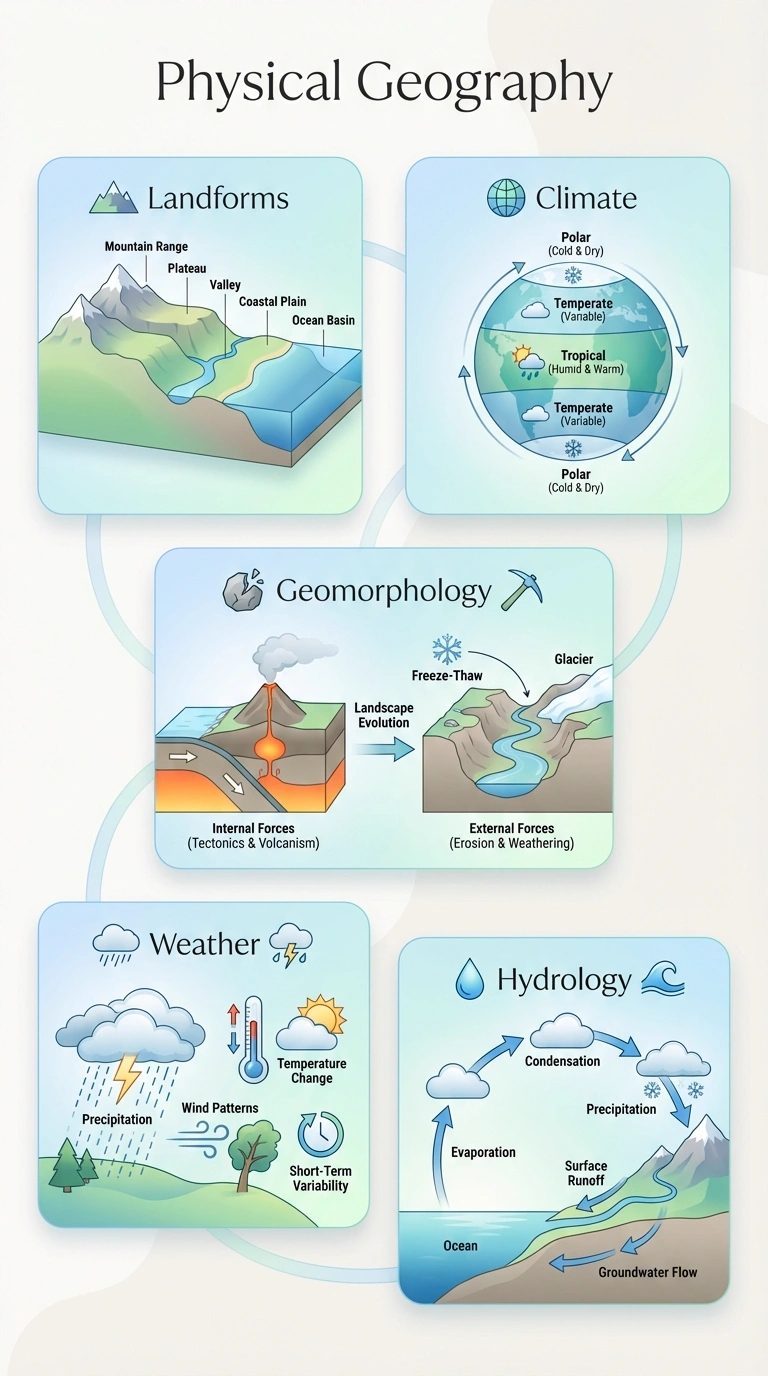 Physical Geography

Landforms

Mountain Range
Plateau
Valley
Coastal Plain
Ocean Basin

Climate

Polar
(Cold & Dry)
Temperate
(Variable)
Tropical
(Humid & Warm)
Temperate
(Variable)
Polar
(Cold & Dry)

Geomorphology

Freeze-Thaw
Glacier
Landscape Evolution
Internal Forces
(Tectonics & Volcanism)
External Forces
(Erosion & Weathering)

Weather

Temperature Change
Precipitation
Wind Patterns
Short-Term Variability

Hydrology

Condensation
Precipitation
Evaporation
Surface Runoff
Ocean
Groundwater Flow